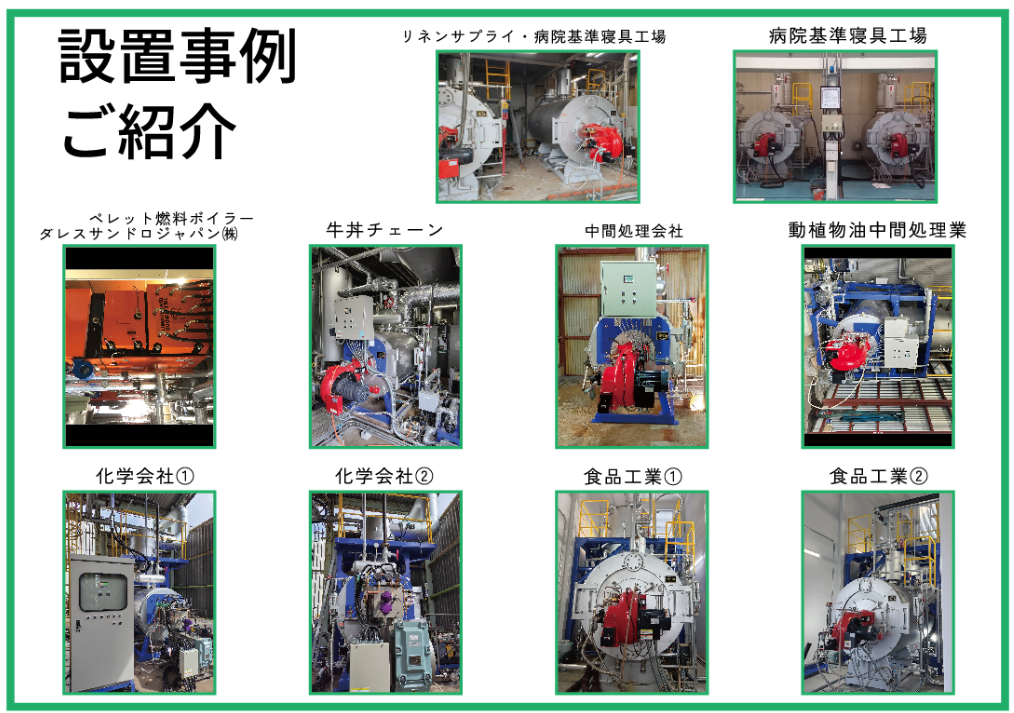 設置事例
ご紹介

リネンサプライ・病院基準寝具工場

病院基準寝具工場

ペレット燃料ボイラー
ダレスサンドロジャパン㈱

牛丼チェーン

中間処理会社

動植物油中間処理業

化学会社①

化学会社②

食品工業①

食品工業②